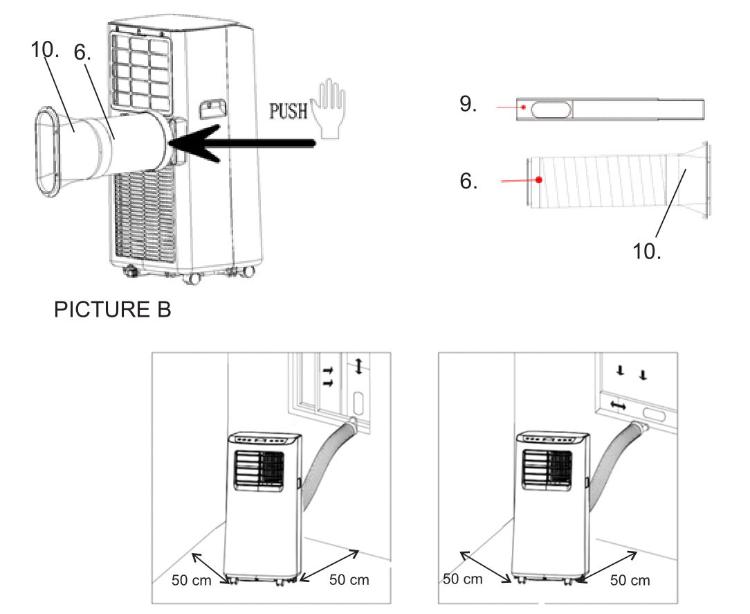 10. 6.

PUSH

9.

6.

10.

PICTURE B

50 cm 50 cm

50 cm 50 cm