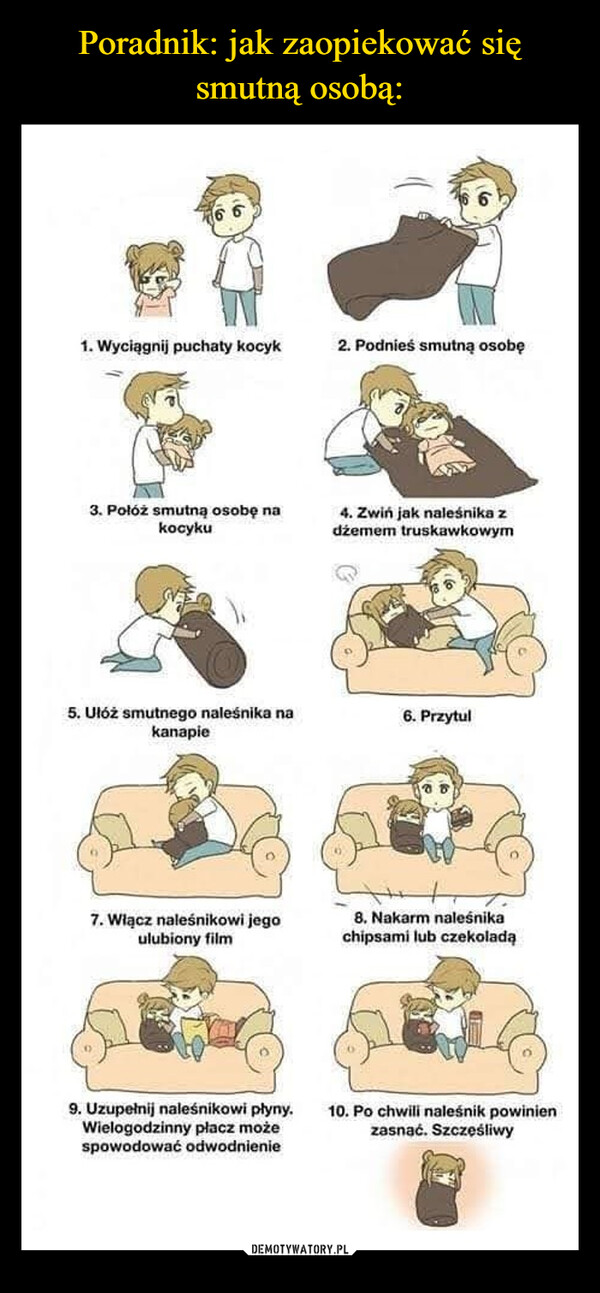 Poradnik: jak zaopiekować się smutną osobą:

1. Wyciągnij puchaty kocyk

2. Podnieś smutną osobę

3. Połóż smutną osobę na kocyku

4. Zwiń jak naleśnika z dżemem truskawkowym

5. Ułóż smutnego naleśnika na kanapie

6. Przytul

7. Włącz naleśnikowi jego ulubiony film

8. Nakarm naleśnika chipsami lub czekoladą

9. Uzupełnij naleśnikowi płyny. Wielogodzinny płacz może spowodować odwodnienie

10. Po chwili naleśnik powinien zasnąć. Szczęśliwy

DEMOTYWATORY.PL